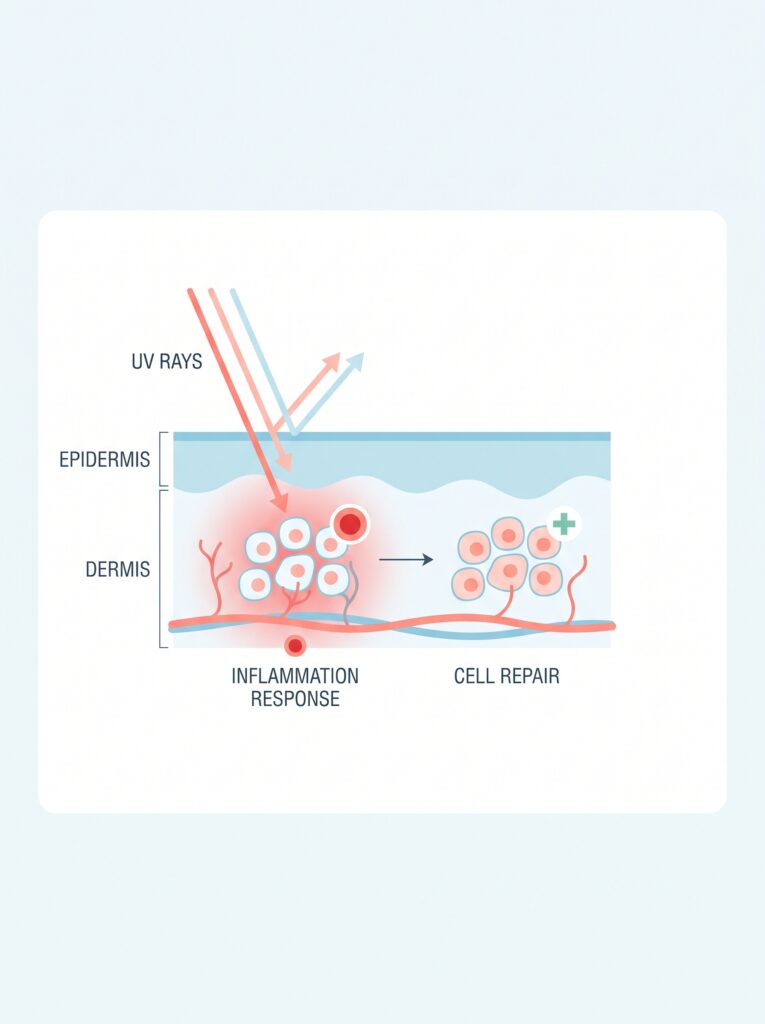 UV RAYS

EPIDERMIS

DERMIS

INFLAMMATION RESPONSE

CELL REPAIR